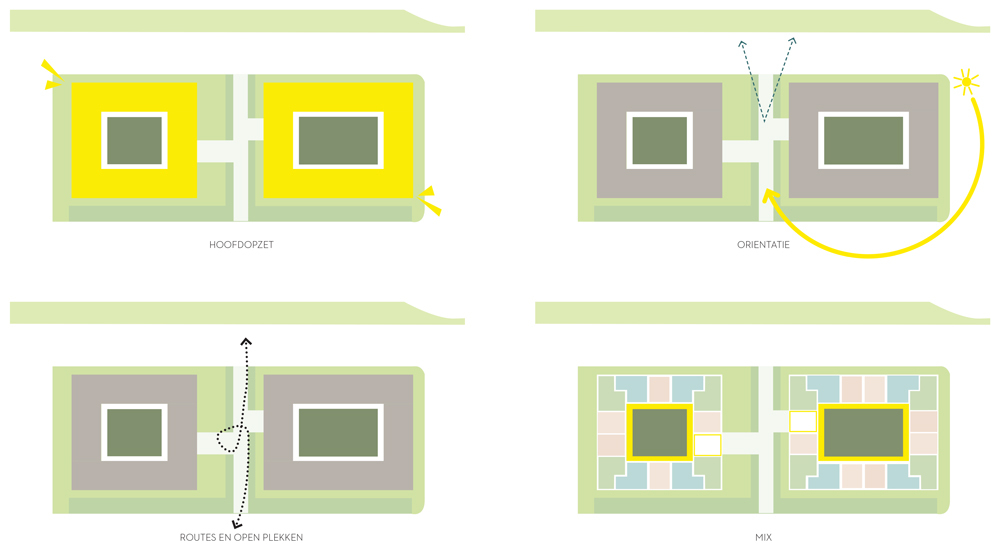 HOOFDOPZET

ORIENTATIE

ROUTES EN OPEN PLEKKEN

MIX